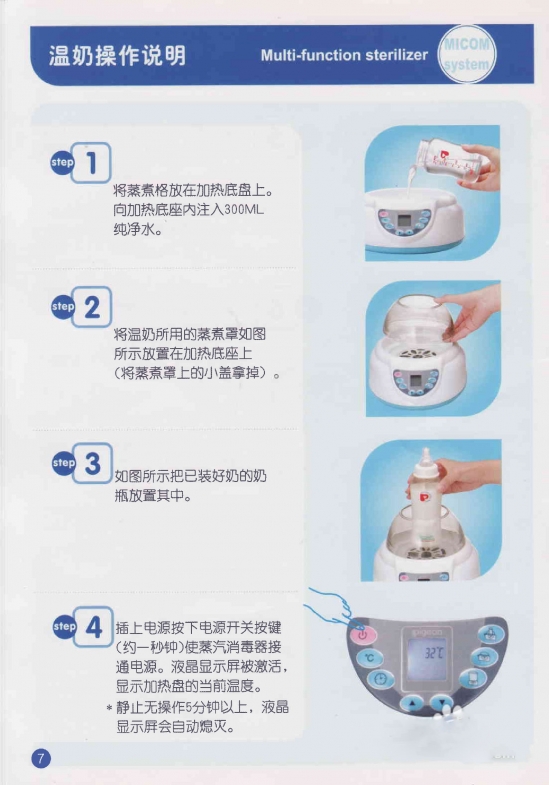 温奶操作说明

Multi-function sterilizer

MICOM system

step 1

将蒸煮格放在加热底盘上。向加热底座内注入300ML纯净水。

step 2

将温奶所用的蒸煮罩如图所示放置在加热底座上（将蒸煮罩上的小盖拿掉）。

step 3

如图所示把已装好奶的奶瓶放置其中。

step 4

插上电源按下电源开关按键（约一秒钟）使蒸汽消毒器接通电源。液晶显示屏被激活，显示加热盘的当前温度。
＊静止无操作5分钟以上，液晶显示屏会自动熄灭。

pigeon

32℃

℃

7